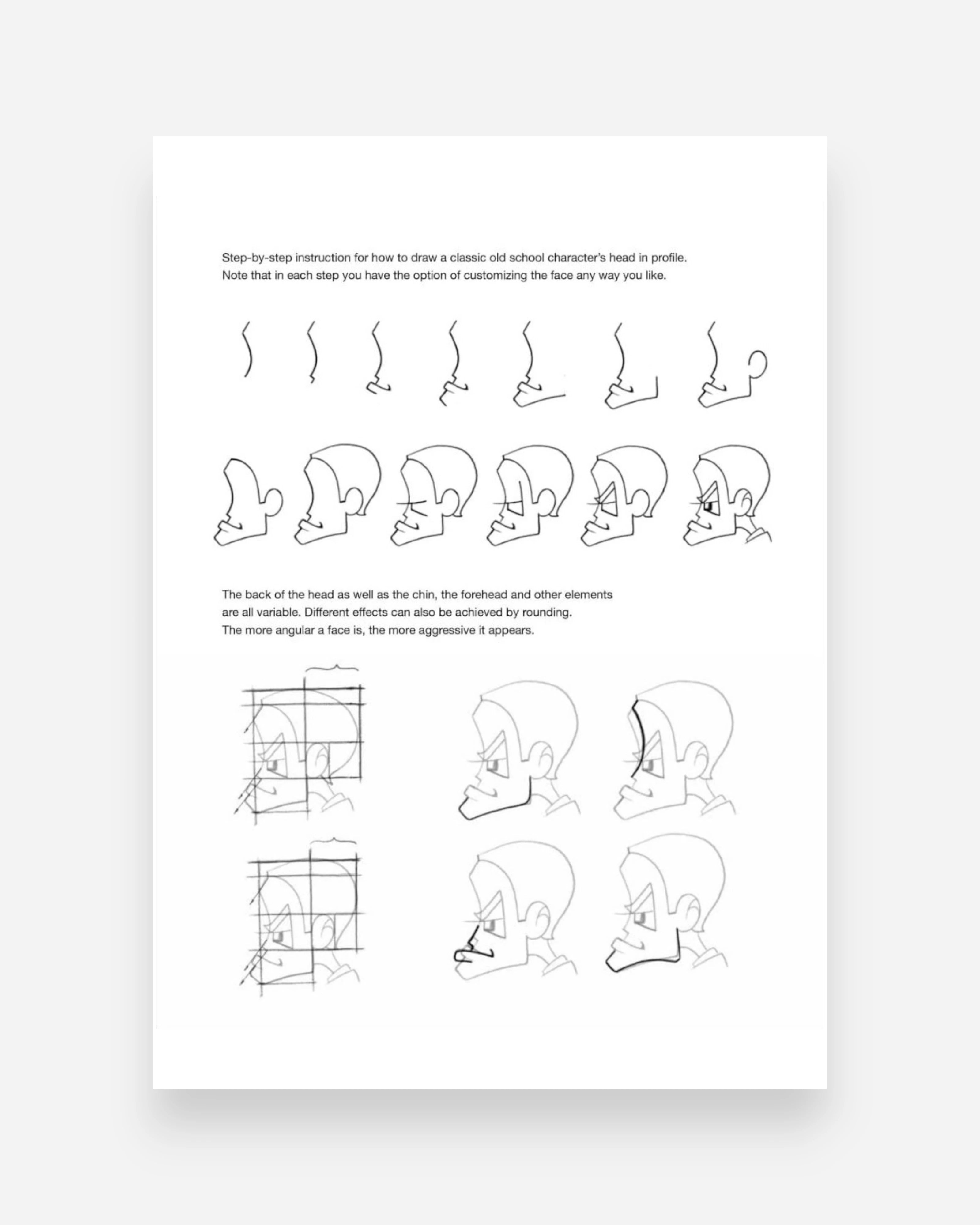 Step-by-step instruction for how to draw a classic old school character's head in profile. Note that in each step you have the option of customizing the face any way you like.

The back of the head as well as the chin, the forehead and other elements are all variable. Different effects can also be achieved by rounding. The more angular a face is, the more aggressive it appears.